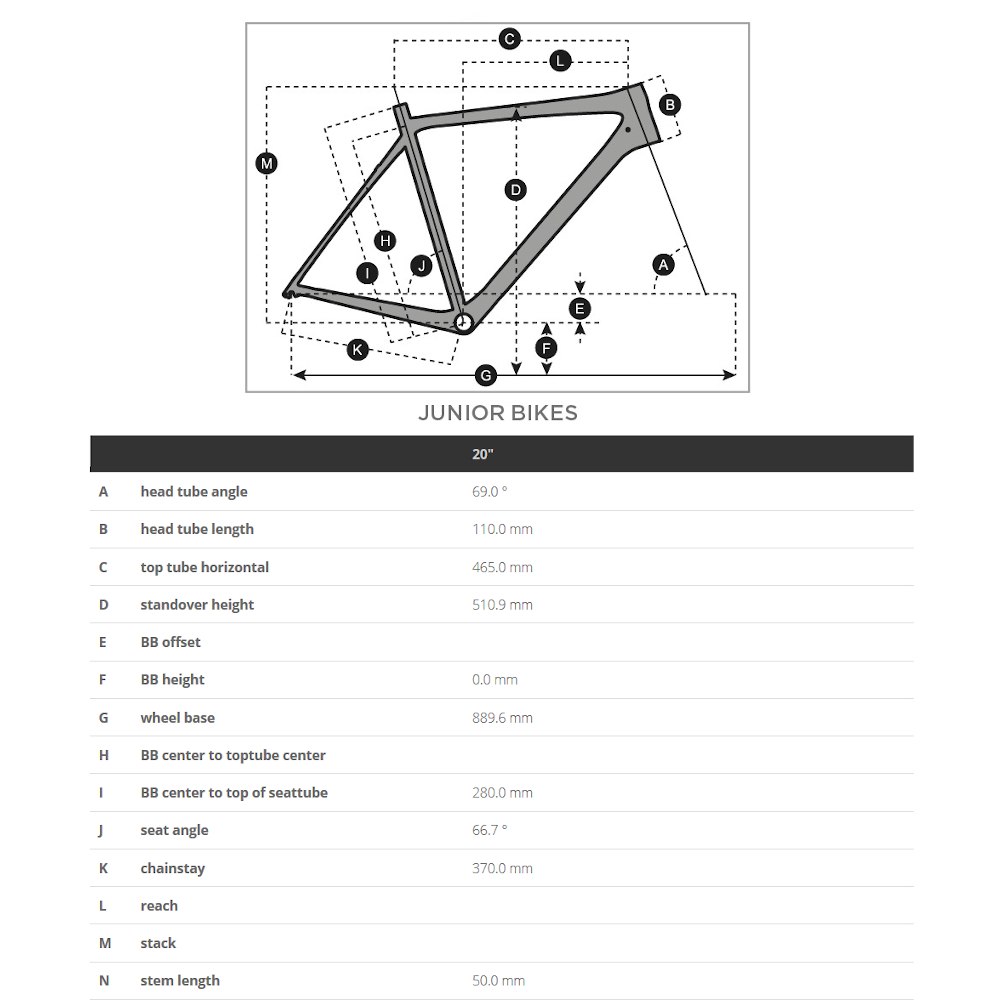 C
L
B
M
D
H
J
I
A
E
K
F
G

JUNIOR BIKES

| | | 20" |
|---|---|---|
| A | head tube angle | 69.0 ° |
| B | head tube length | 110.0 mm |
| C | top tube horizontal | 465.0 mm |
| D | standover height | 510.9 mm |
| E | BB offset | |
| F | BB height | 0.0 mm |
| G | wheel base | 889.6 mm |
| H | BB center to toptube center | |
| I | BB center to top of seattube | 280.0 mm |
| J | seat angle | 66.7 ° |
| K | chainstay | 370.0 mm |
| L | reach | |
| M | stack | |
| N | stem length | 50.0 mm |