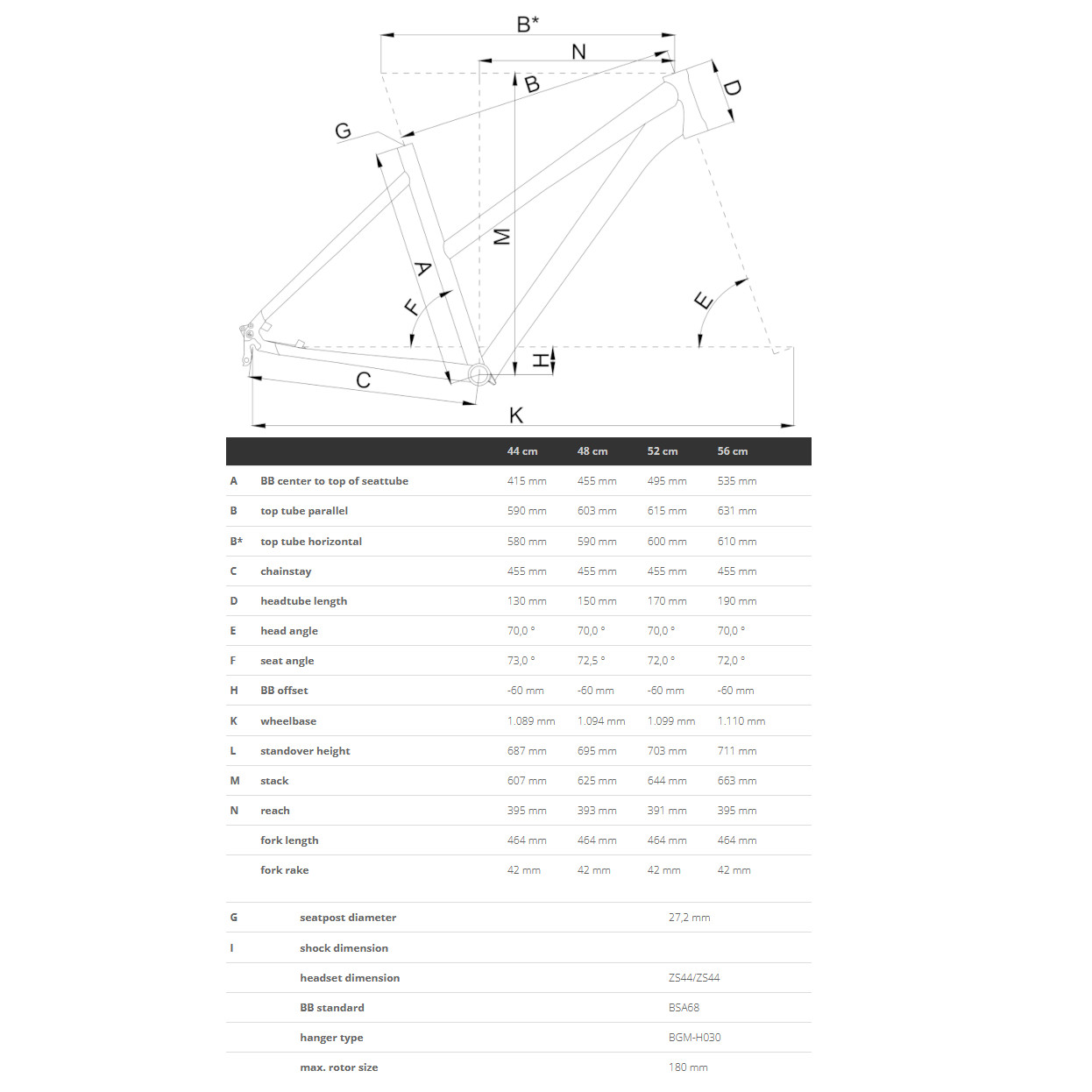 B*

N

B

D

G

M

A

F

E

H

C

K

| | | 44 cm | 48 cm | 52 cm | 56 cm |
|---|---|---|---|---|---|
| A | BB center to top of seattube | 415 mm | 455 mm | 495 mm | 535 mm |
| B | top tube parallel | 590 mm | 603 mm | 615 mm | 631 mm |
| B* | top tube horizontal | 580 mm | 590 mm | 600 mm | 610 mm |
| C | chainstay | 455 mm | 455 mm | 455 mm | 455 mm |
| D | headtube length | 130 mm | 150 mm | 170 mm | 190 mm |
| E | head angle | 70,0 ° | 70,0 ° | 70,0 ° | 70,0 ° |
| F | seat angle | 73,0 ° | 72,5 ° | 72,0 ° | 72,0 ° |
| H | BB offset | -60 mm | -60 mm | -60 mm | -60 mm |
| K | wheelbase | 1.089 mm | 1.094 mm | 1.099 mm | 1.110 mm |
| L | standover height | 687 mm | 695 mm | 703 mm | 711 mm |
| M | stack | 607 mm | 625 mm | 644 mm | 663 mm |
| N | reach | 395 mm | 393 mm | 391 mm | 395 mm |
| | fork length | 464 mm | 464 mm | 464 mm | 464 mm |
| | fork rake | 42 mm | 42 mm | 42 mm | 42 mm |

| | | |
|---|---|---|
| G | seatpost diameter | 27,2 mm |
| I | shock dimension | |
| | headset dimension | ZS44/ZS44 |
| | BB standard | BSA68 |
| | hanger type | BGM-H030 |
| | max. rotor size | 180 mm |