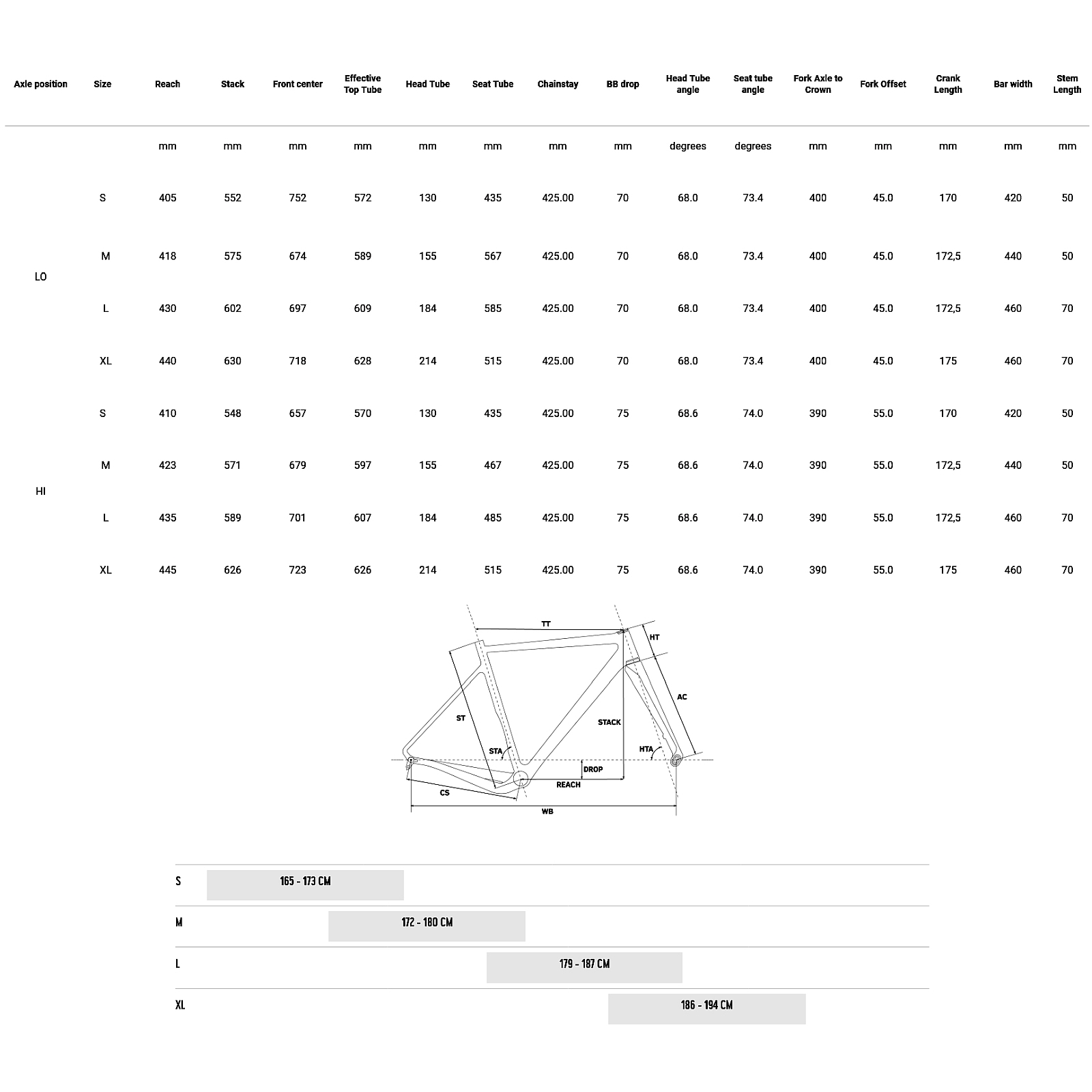 | Axle position | Size | Reach | Stack | Front center | Effective Top Tube | Head Tube | Seat Tube | Chainstay | BB drop | Head Tube angle | Seat tube angle | Fork Axle to Crown | Fork Offset | Crank Length | Bar width | Stem Length |
|---|---|---|---|---|---|---|---|---|---|---|---|---|---|---|---|---|
| | | mm | mm | mm | mm | mm | mm | mm | mm | degrees | degrees | mm | mm | mm | mm | mm |
| LO | S | 405 | 552 | 752 | 572 | 130 | 435 | 425.00 | 70 | 68.0 | 73.4 | 400 | 45.0 | 170 | 420 | 50 |
| | M | 418 | 575 | 674 | 589 | 155 | 567 | 425.00 | 70 | 68.0 | 73.4 | 400 | 45.0 | 172,5 | 440 | 50 |
| | L | 430 | 602 | 697 | 609 | 184 | 585 | 425.00 | 70 | 68.0 | 73.4 | 400 | 45.0 | 172,5 | 460 | 70 |
| | XL | 440 | 630 | 718 | 628 | 214 | 515 | 425.00 | 70 | 68.0 | 73.4 | 400 | 45.0 | 175 | 460 | 70 |
| HI | S | 410 | 548 | 657 | 570 | 130 | 435 | 425.00 | 75 | 68.6 | 74.0 | 390 | 55.0 | 170 | 420 | 50 |
| | M | 423 | 571 | 679 | 597 | 155 | 467 | 425.00 | 75 | 68.6 | 74.0 | 390 | 55.0 | 172,5 | 440 | 50 |
| | L | 435 | 589 | 701 | 607 | 184 | 485 | 425.00 | 75 | 68.6 | 74.0 | 390 | 55.0 | 172,5 | 460 | 70 |
| | XL | 445 | 626 | 723 | 626 | 214 | 515 | 425.00 | 75 | 68.6 | 74.0 | 390 | 55.0 | 175 | 460 | 70 |

TT
HT
AC
ST
STACK
STA
HTA
DROP
REACH
CS
WB

S 165 - 173 CM
M 172 - 180 CM
L 179 - 187 CM
XL 186 - 194 CM