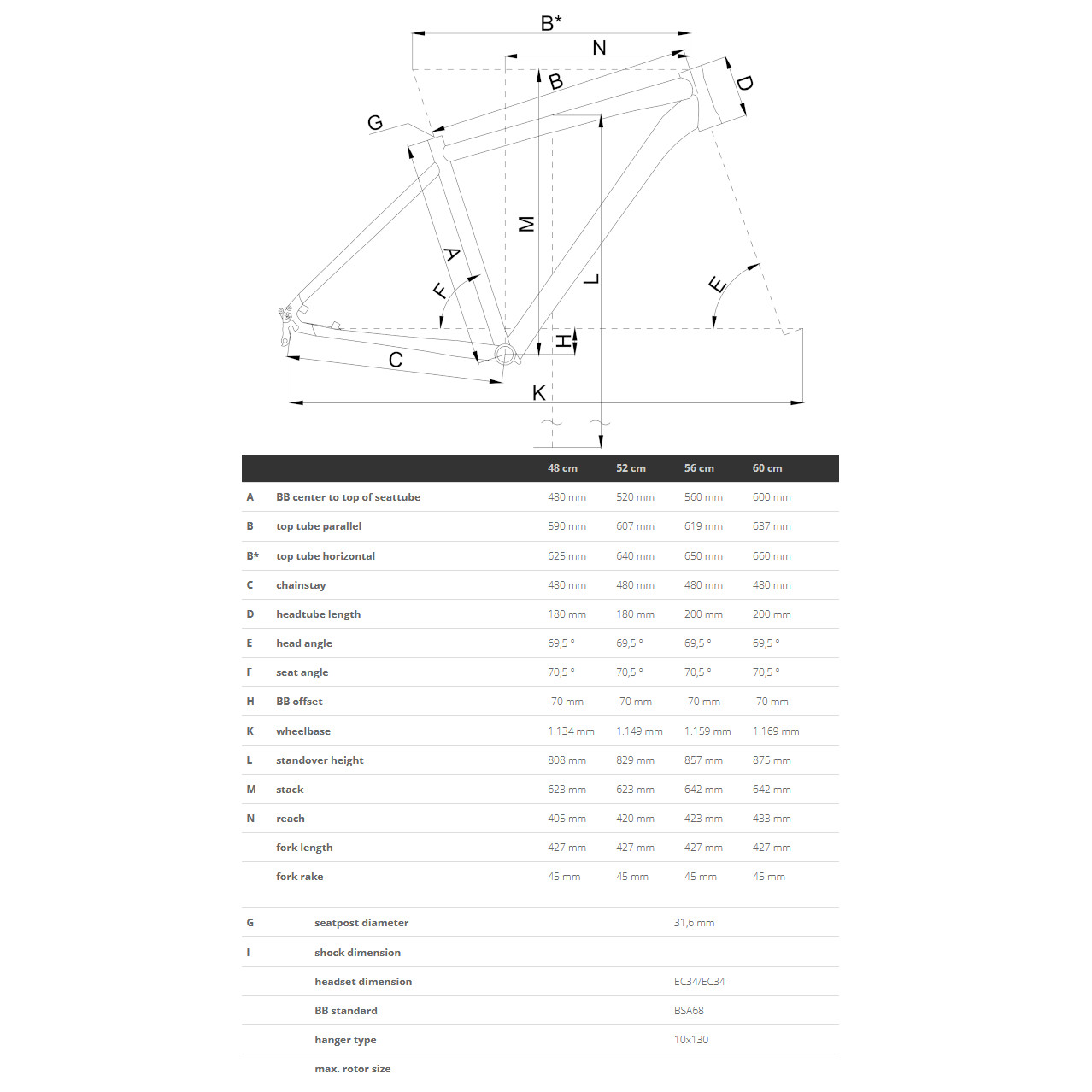 B*

N

B

D

G

M

A

L

F

E

H

C

K

| | | 48 cm | 52 cm | 56 cm | 60 cm |
|---|---|---|---|---|---|
| A | BB center to top of seattube | 480 mm | 520 mm | 560 mm | 600 mm |
| B | top tube parallel | 590 mm | 607 mm | 619 mm | 637 mm |
| B* | top tube horizontal | 625 mm | 640 mm | 650 mm | 660 mm |
| C | chainstay | 480 mm | 480 mm | 480 mm | 480 mm |
| D | headtube length | 180 mm | 180 mm | 200 mm | 200 mm |
| E | head angle | 69,5 ° | 69,5 ° | 69,5 ° | 69,5 ° |
| F | seat angle | 70,5 ° | 70,5 ° | 70,5 ° | 70,5 ° |
| H | BB offset | -70 mm | -70 mm | -70 mm | -70 mm |
| K | wheelbase | 1.134 mm | 1.149 mm | 1.159 mm | 1.169 mm |
| L | standover height | 808 mm | 829 mm | 857 mm | 875 mm |
| M | stack | 623 mm | 623 mm | 642 mm | 642 mm |
| N | reach | 405 mm | 420 mm | 423 mm | 433 mm |
| | fork length | 427 mm | 427 mm | 427 mm | 427 mm |
| | fork rake | 45 mm | 45 mm | 45 mm | 45 mm |

| | | |
|---|---|---|
| G | seatpost diameter | 31,6 mm |
| I | shock dimension | |
| | headset dimension | EC34/EC34 |
| | BB standard | BSA68 |
| | hanger type | 10x130 |
| | max. rotor size | |