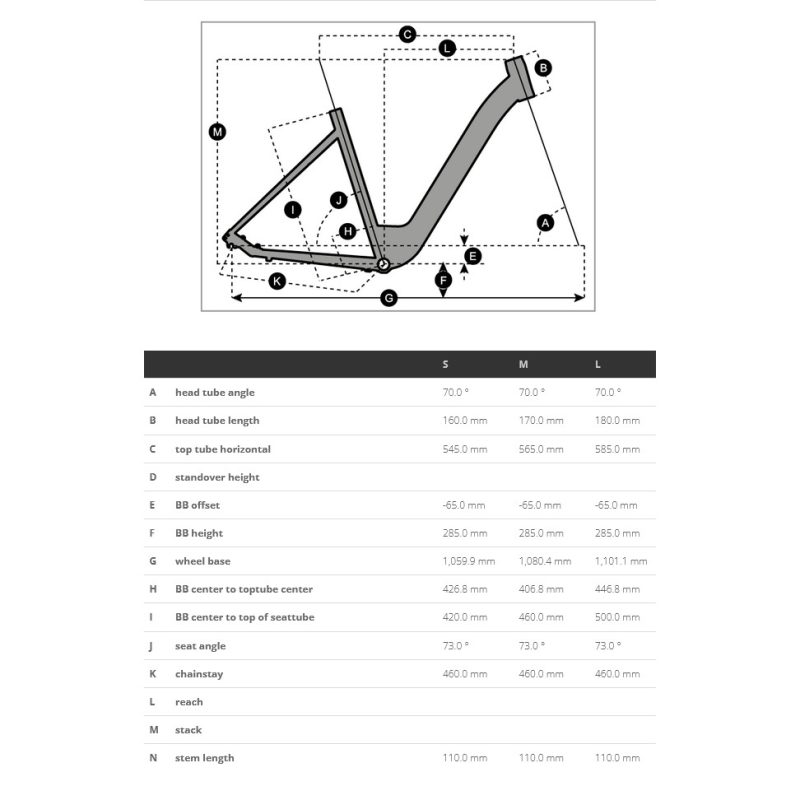 C
L
B
M
J
I
H
A
E
F
K
G

|  |  | S | M | L |
|---|---|---|---|---|
| A | head tube angle | 70.0 ° | 70.0 ° | 70.0 ° |
| B | head tube length | 160.0 mm | 170.0 mm | 180.0 mm |
| C | top tube horizontal | 545.0 mm | 565.0 mm | 585.0 mm |
| D | standover height |  |  |  |
| E | BB offset | -65.0 mm | -65.0 mm | -65.0 mm |
| F | BB height | 285.0 mm | 285.0 mm | 285.0 mm |
| G | wheel base | 1,059.9 mm | 1,080.4 mm | 1,101.1 mm |
| H | BB center to toptube center | 426.8 mm | 406.8 mm | 446.8 mm |
| I | BB center to top of seattube | 420.0 mm | 460.0 mm | 500.0 mm |
| J | seat angle | 73.0 ° | 73.0 ° | 73.0 ° |
| K | chainstay | 460.0 mm | 460.0 mm | 460.0 mm |
| L | reach |  |  |  |
| M | stack |  |  |  |
| N | stem length | 110.0 mm | 110.0 mm | 110.0 mm |